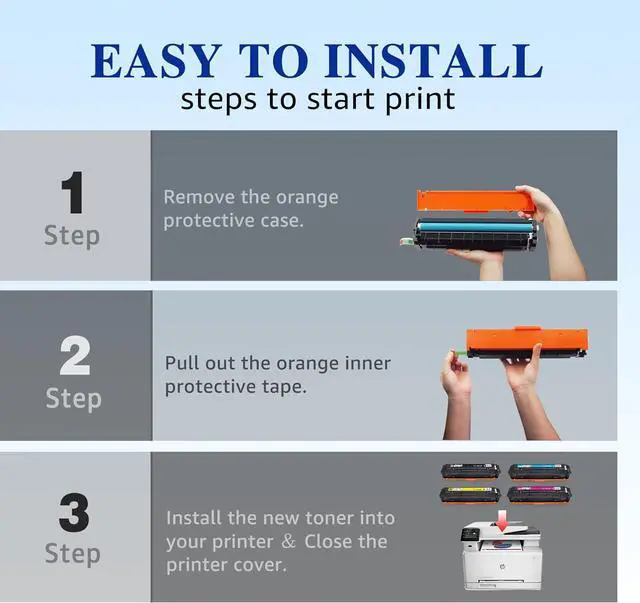 EASY TO INSTALL
steps to start print

1
Step

Remove the orange protective case.

2
Step

Pull out the orange inner protective tape.

3
Step

Install the new toner into your printer & Close the printer cover.