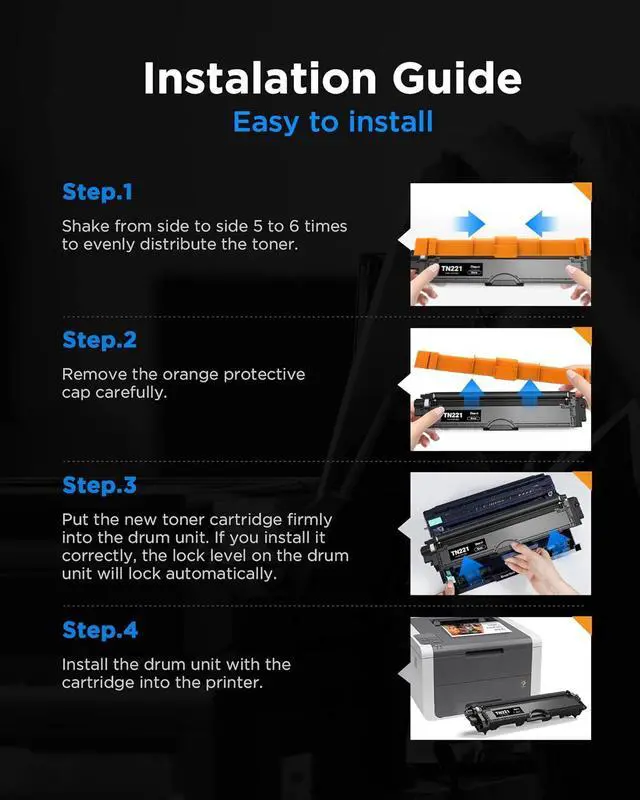 Instalation Guide

Easy to install

Step.1

Shake from side to side 5 to 6 times to evenly distribute the toner.

TN221

Step.2

Remove the orange protective cap carefully.

TN221

Step.3

Put the new toner cartridge firmly into the drum unit. If you install it correctly, the lock level on the drum unit will lock automatically.

TN221

Step.4

Install the drum unit with the cartridge into the printer.

TN221