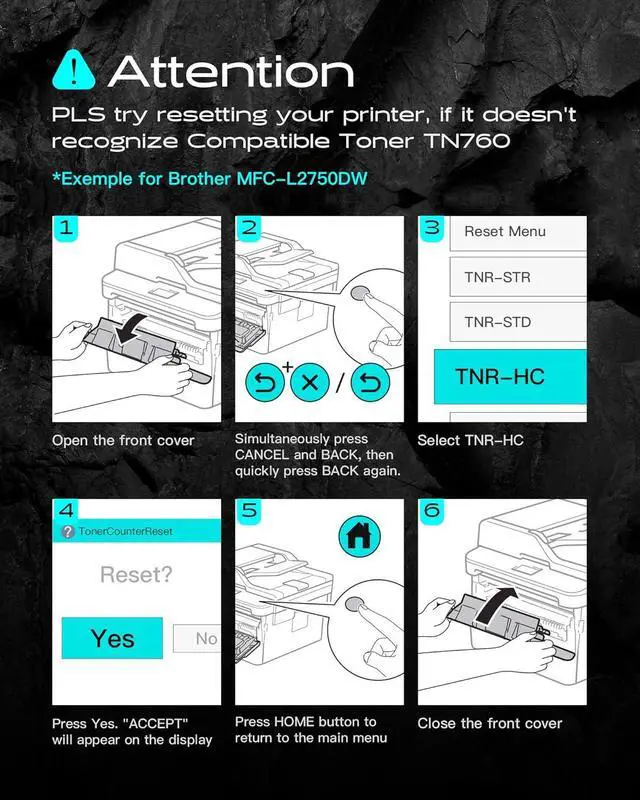 Attention

PLS try resetting your printer, if it doesn't recognize Compatible Toner TN760

*Exemple for Brother MFC-L2750DW

1

Open the front cover

2

+ /

Simultaneously press CANCEL and BACK, then quickly press BACK again.

3

Reset Menu

TNR-STR

TNR-STD

TNR-HC

Select TNR-HC

4

TonerCounterReset

Reset?

Yes

No

Press Yes. "ACCEPT" will appear on the display

5

Press HOME button to return to the main menu

6

Close the front cover