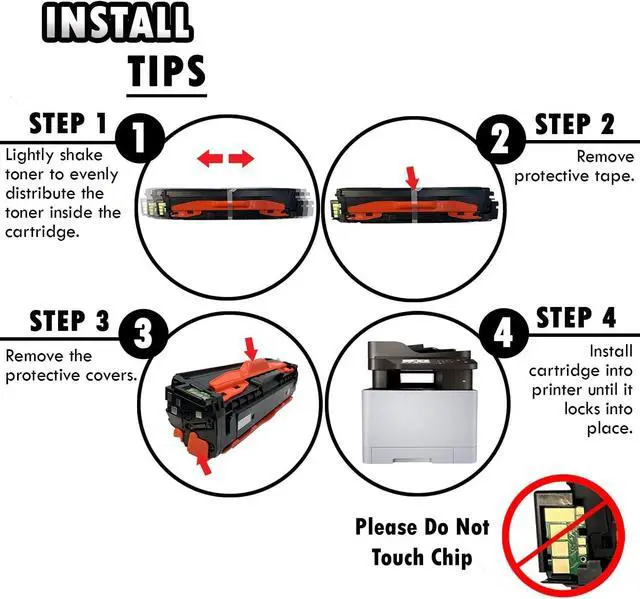 INSTALL
TIPS

STEP 1
1
Lightly shake toner to evenly distribute the toner inside the cartridge.

2
STEP 2
Remove protective tape.

STEP 3
3
Remove the protective covers.

4
STEP 4
Install cartridge into printer until it locks into place.

Please Do Not Touch Chip