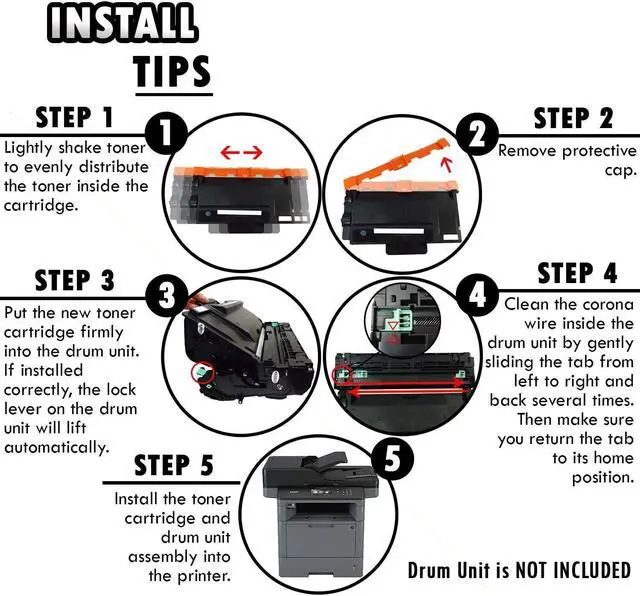 INSTALL TIPS

STEP 1

1

Lightly shake toner to evenly distribute the toner inside the cartridge.

STEP 2

2

Remove protective cap.

STEP 3

3

Put the new toner cartridge firmly into the drum unit. If installed correctly, the lock lever on the drum unit will lift automatically.

STEP 4

4

Clean the corona wire inside the drum unit by gently sliding the tab from left to right and back several times. Then make sure you return the tab to its home position.

STEP 5

5

Install the toner cartridge and drum unit assembly into the printer.

Drum Unit is NOT INCLUDED