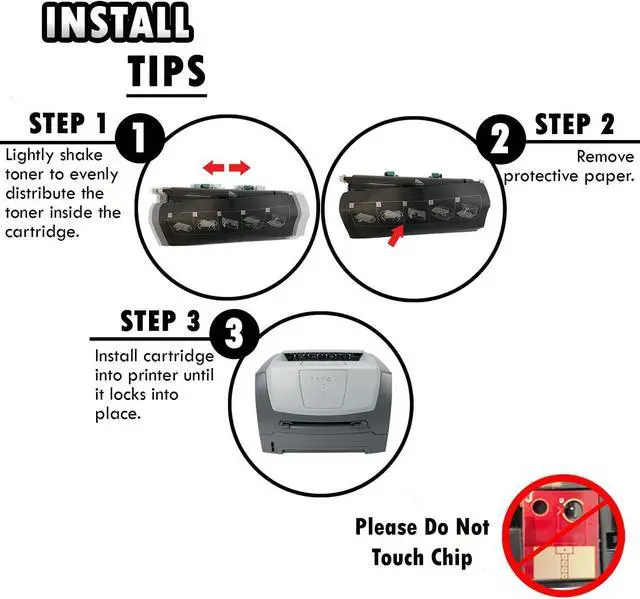 INSTALL TIPS

STEP 1

1

Lightly shake toner to evenly distribute the toner inside the cartridge.

2

STEP 2

Remove protective paper.

STEP 3

3

Install cartridge into printer until it locks into place.

Please Do Not Touch Chip