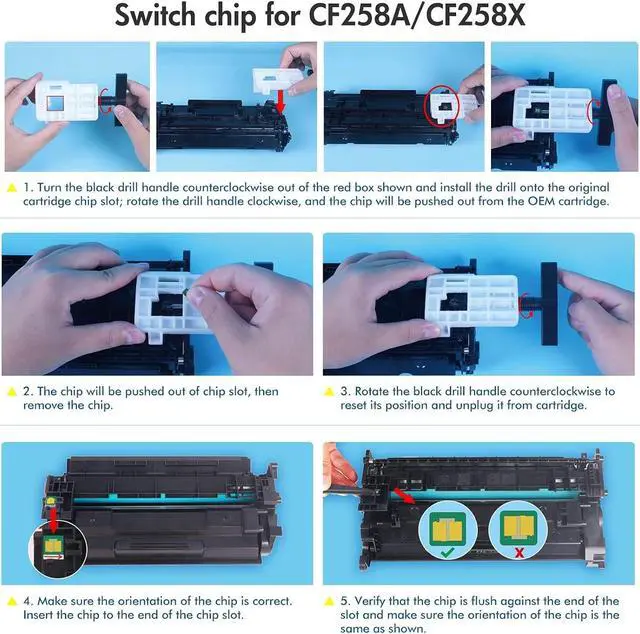 Switch chip for CF258A/CF258X

1. Turn the black drill handle counterclockwise out of the red box shown and install the drill onto the original cartridge chip slot; rotate the drill handle clockwise, and the chip will be pushed out from the OEM cartridge.

2. The chip will be pushed out of chip slot, then remove the chip.

3. Rotate the black drill handle counterclockwise to reset its position and unplug it from cartridge.

4. Make sure the orientation of the chip is correct. Insert the chip to the end of the chip slot.

5. Verify that the chip is flush against the end of the slot and make sure the orientation of the chip is the same as shown.