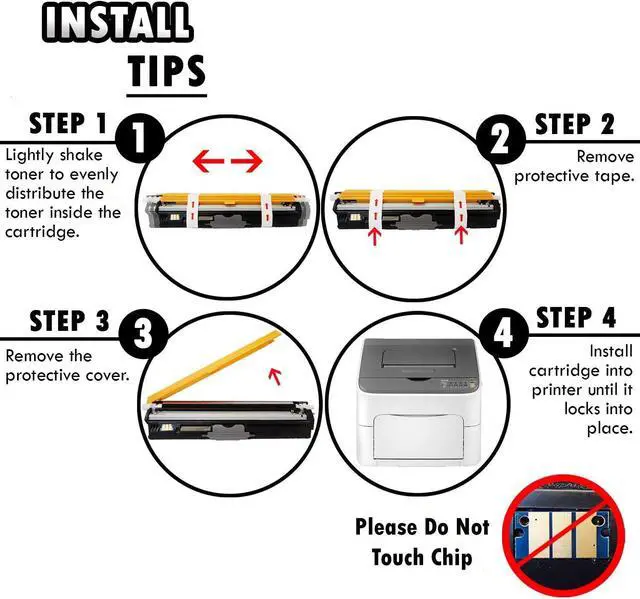 INSTALL TIPS

STEP 1
1
Lightly shake toner to evenly distribute the toner inside the cartridge.

2
STEP 2
Remove protective tape.

STEP 3
3
Remove the protective cover.

4
STEP 4
Install cartridge into printer until it locks into place.

Please Do Not Touch Chip