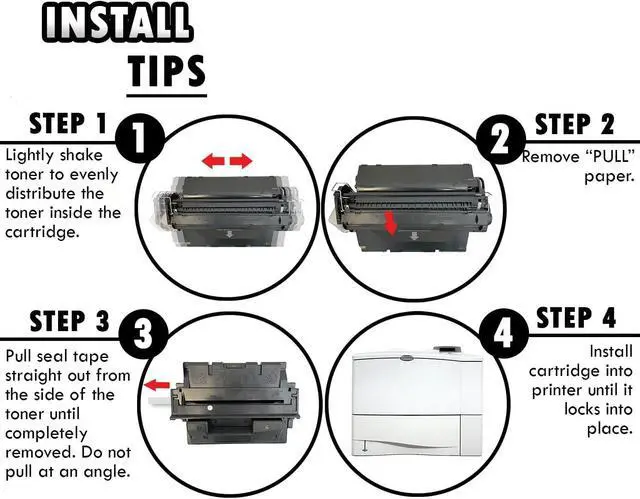 INSTALL
TIPS

STEP 1
1
Lightly shake toner to evenly distribute the toner inside the cartridge.

2
STEP 2
Remove "PULL" paper.

STEP 3
3
Pull seal tape straight out from the side of the toner until completely removed. Do not pull at an angle.

4
STEP 4
Install cartridge into printer until it locks into place.