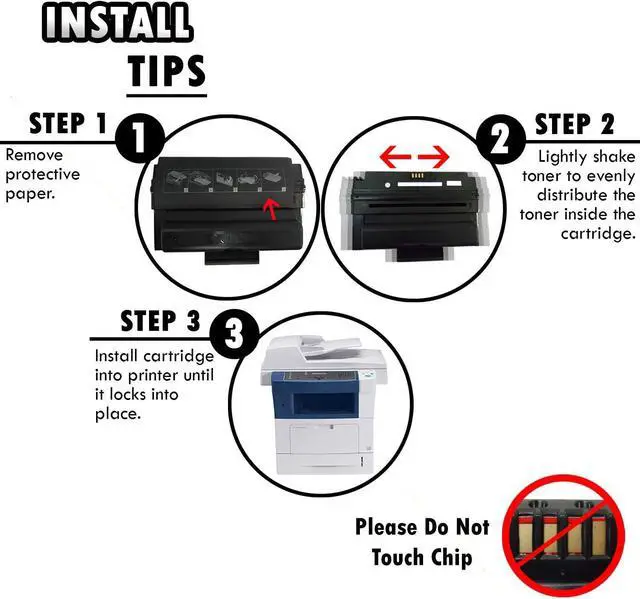 INSTALL TIPS

STEP 1 1

Remove protective paper.

2 STEP 2

Lightly shake toner to evenly distribute the toner inside the cartridge.

STEP 3 3

Install cartridge into printer until it locks into place.

Please Do Not Touch Chip