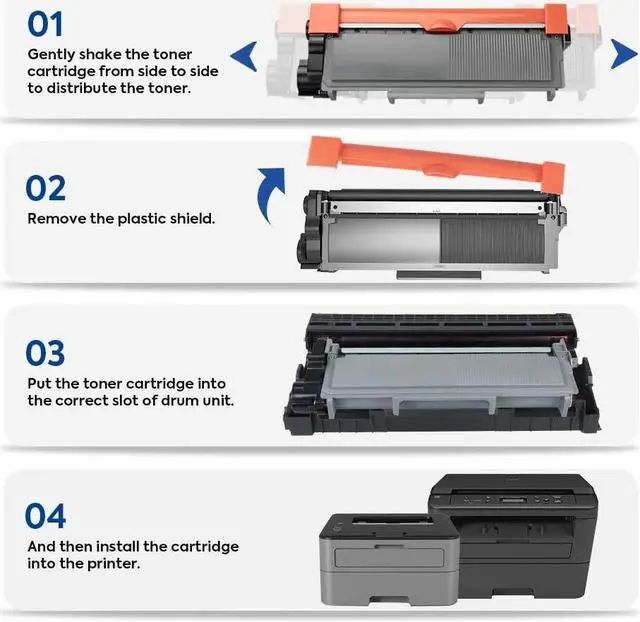 01
Gently shake the toner cartridge from side to side to distribute the toner.

02
Remove the plastic shield.

03
Put the toner cartridge into the correct slot of drum unit.

04
And then install the cartridge into the printer.