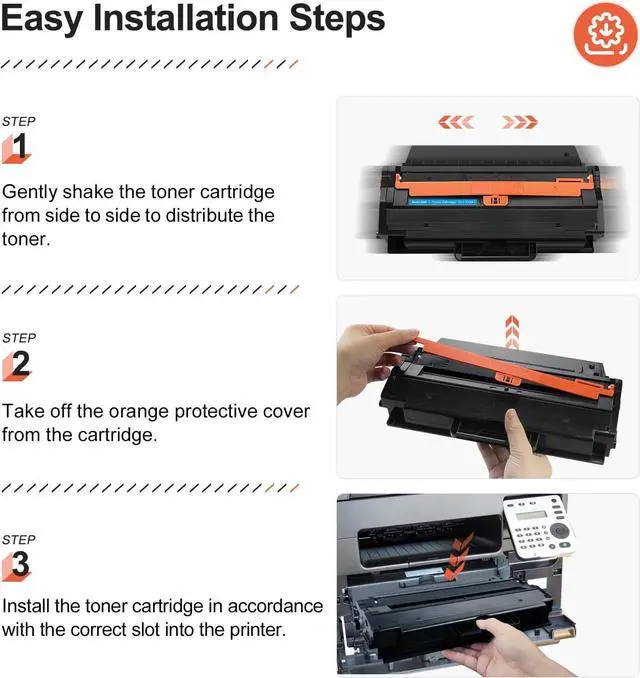 Easy Installation Steps

STEP
1
Gently shake the toner cartridge from side to side to distribute the toner.

STEP
2
Take off the orange protective cover from the cartridge.

STEP
3
Install the toner cartridge in accordance with the correct slot into the printer.