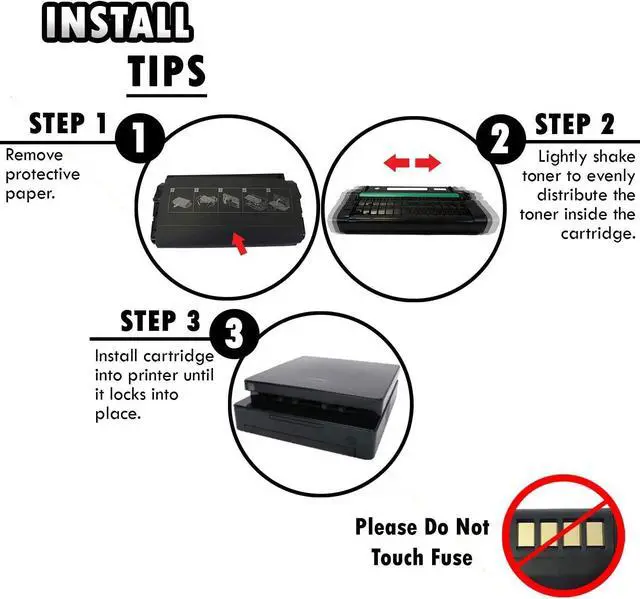 INSTALL
TIPS

STEP 1
1
Remove protective paper.

2
STEP 2
Lightly shake toner to evenly distribute the toner inside the cartridge.

STEP 3
3
Install cartridge into printer until it locks into place.

Please Do Not Touch Fuse