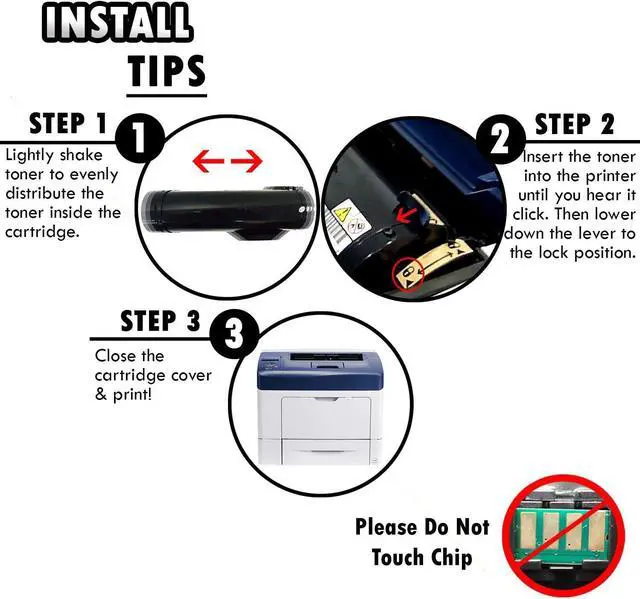 INSTALL
TIPS

STEP 1
1
Lightly shake toner to evenly distribute the toner inside the cartridge.

2
STEP 2
Insert the toner into the printer until you hear it click. Then lower down the lever to the lock position.

STEP 3
3
Close the cartridge cover & print!

Please Do Not Touch Chip