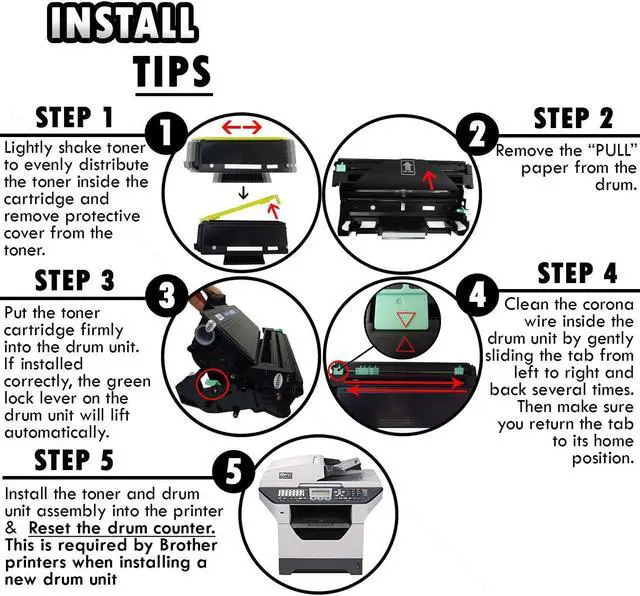 INSTALL TIPS

STEP 1

1

Lightly shake toner to evenly distribute the toner inside the cartridge and remove protective cover from the toner.

STEP 2

2

Remove the "PULL" paper from the drum.

STEP 3

3

Put the toner cartridge firmly into the drum unit. If installed correctly, the green lock lever on the drum unit will lift automatically.

STEP 4

4

Clean the corona wire inside the drum unit by gently sliding the tab from left to right and back several times. Then make sure you return the tab to its home position.

STEP 5

5

Install the toner and drum unit assembly into the printer & Reset the drum counter. This is required by Brother printers when installing a new drum unit