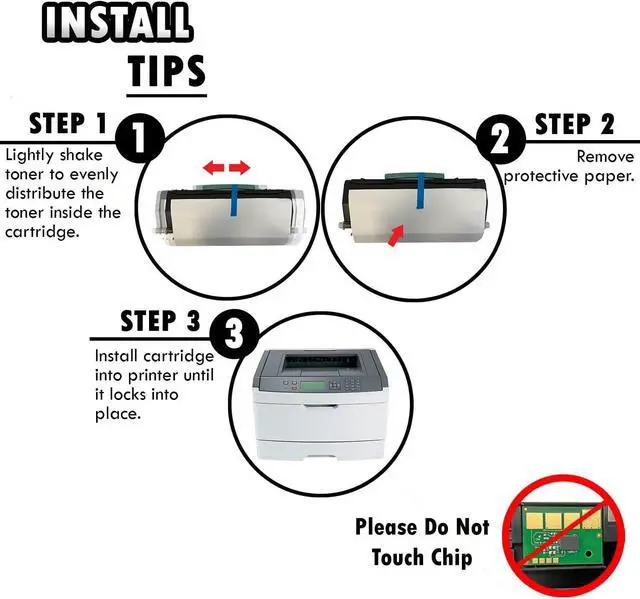 INSTALL
TIPS

STEP 1
1
Lightly shake toner to evenly distribute the toner inside the cartridge.

2
STEP 2
Remove protective paper.

STEP 3
3
Install cartridge into printer until it locks into place.

Please Do Not Touch Chip