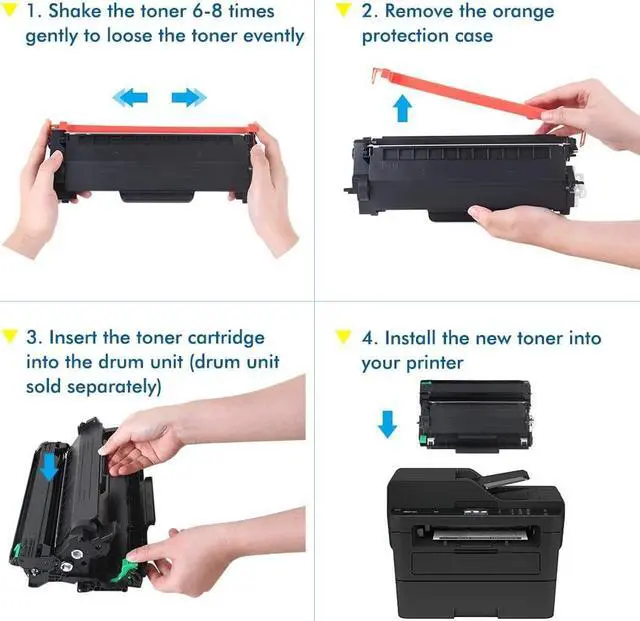 1. Shake the toner 6-8 times gently to loose the toner evently

2. Remove the orange protection case

3. Insert the toner cartridge into the drum unit (drum unit sold separately)

4. Install the new toner into your printer