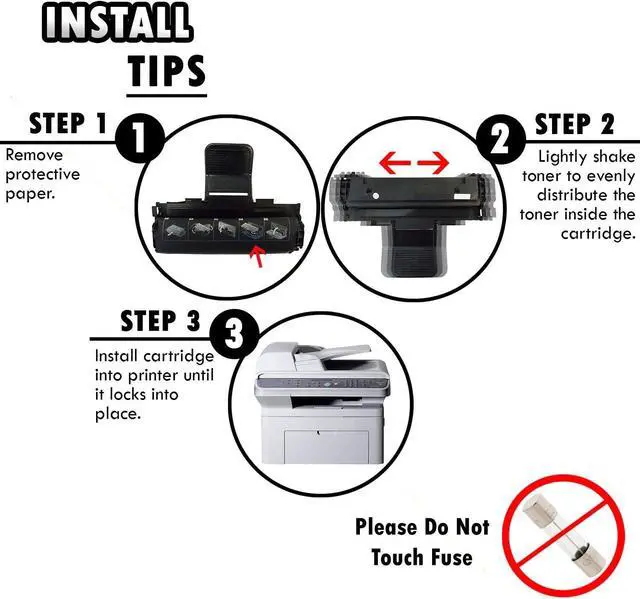 INSTALL
TIPS

STEP 1
1
Remove protective paper.

2
STEP 2
Lightly shake toner to evenly distribute the toner inside the cartridge.

STEP 3
3
Install cartridge into printer until it locks into place.

Please Do Not Touch Fuse