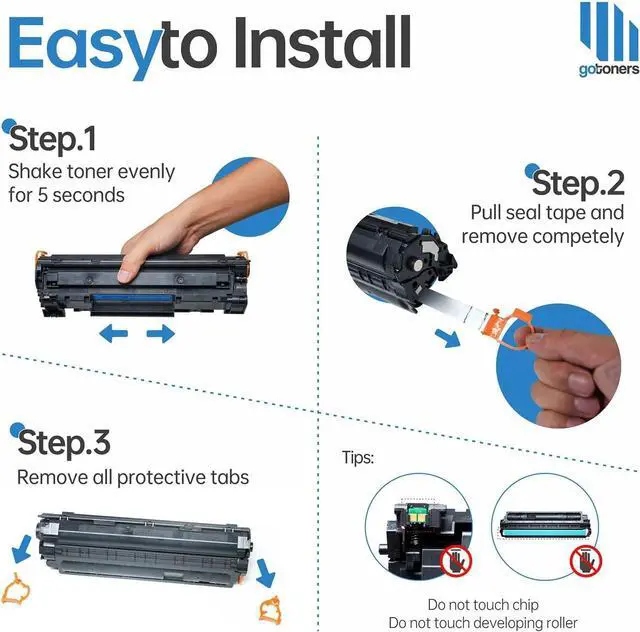 Easyto Install

gotoners

Step.1
Shake toner evenly for 5 seconds

Step.2
Pull seal tape and remove competely

Step.3
Remove all protective tabs

Tips:

Do not touch chip
Do not touch developing roller