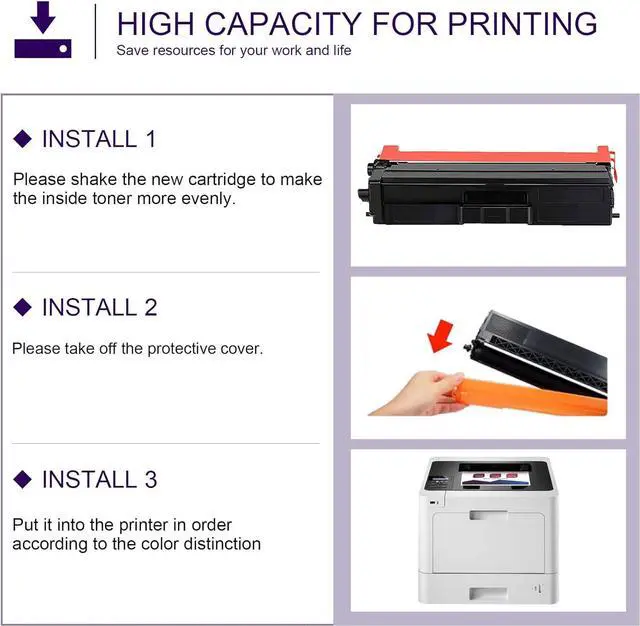 HIGH CAPACITY FOR PRINTING

Save resources for your work and life

◆ INSTALL 1

Please shake the new cartridge to make the inside toner more evenly.

◆ INSTALL 2

Please take off the protective cover.

◆ INSTALL 3

Put it into the printer in order according to the color distinction