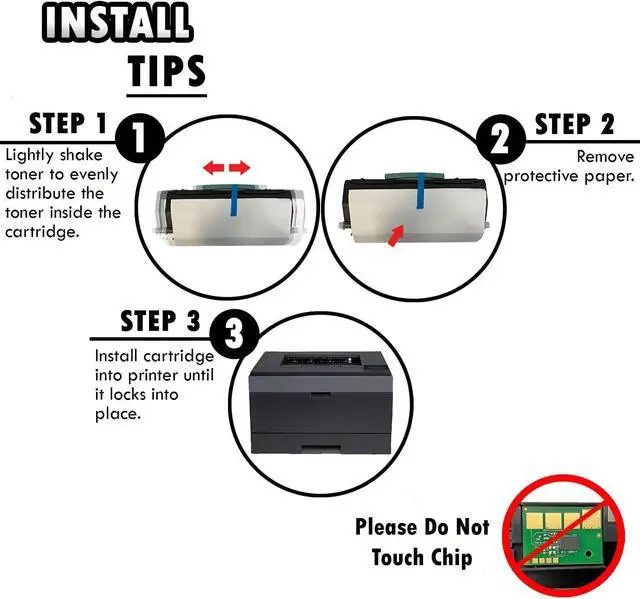 INSTALL
TIPS

STEP 1
1
Lightly shake toner to evenly distribute the toner inside the cartridge.

2
STEP 2
Remove protective paper.

STEP 3
3
Install cartridge into printer until it locks into place.

Please Do Not Touch Chip