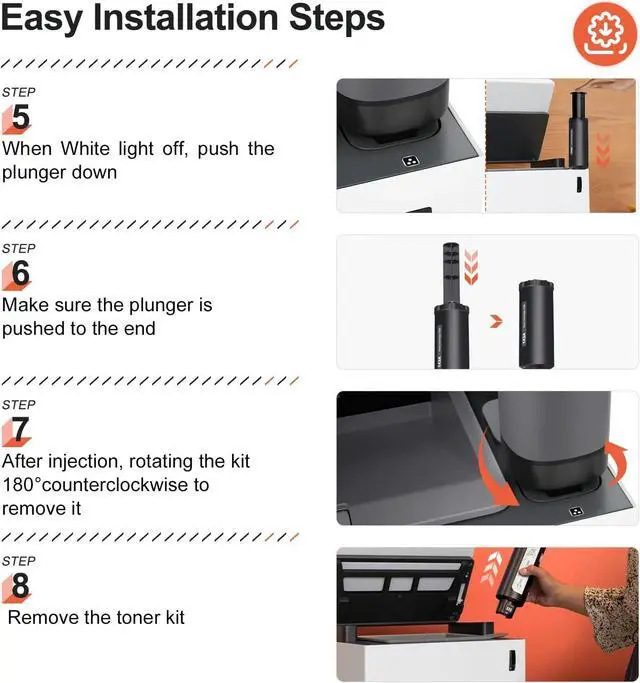 Easy Installation Steps

STEP
5
When White light off, push the plunger down

STEP
6
Make sure the plunger is pushed to the end

STEP
7
After injection, rotating the kit 180°counterclockwise to remove it

STEP
8
Remove the toner kit