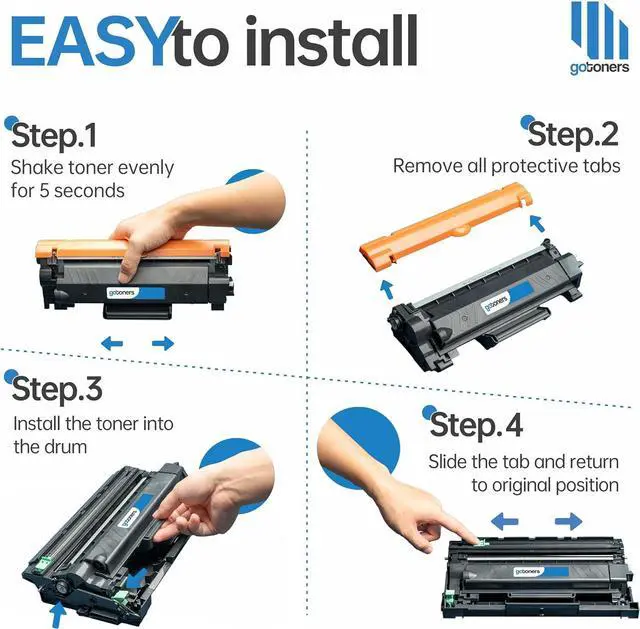 EASYto install

gotoners

Step.1
Shake toner evenly for 5 seconds

gotoners

Step.2
Remove all protective tabs

gotoners

Step.3
Install the toner into the drum

gotoners

Step.4
Slide the tab and return to original position

gotoners