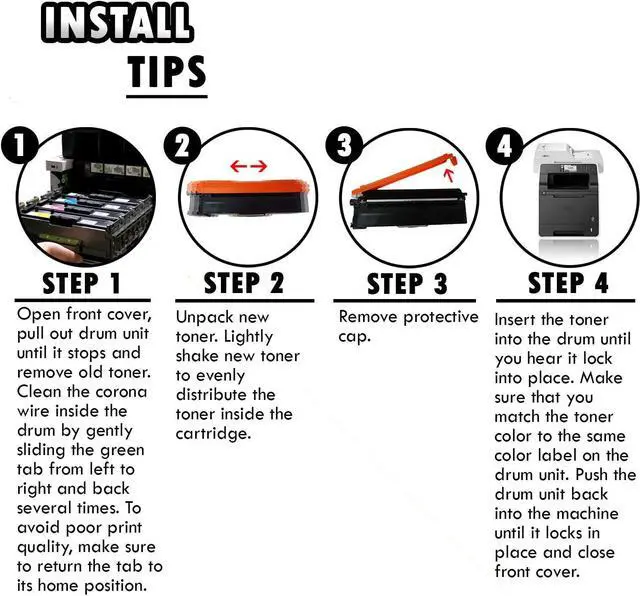 INSTALL
TIPS

1

STEP 1

Open front cover, pull out drum unit until it stops and remove old toner. Clean the corona wire inside the drum by gently sliding the green tab from left to right and back several times. To avoid poor print quality, make sure to return the tab to its home position.

2

STEP 2

Unpack new toner. Lightly shake new toner to evenly distribute the toner inside the cartridge.

3

STEP 3

Remove protective cap.

4

STEP 4

Insert the toner into the drum until you hear it lock into place. Make sure that you match the toner color to the same color label on the drum unit. Push the drum unit back into the machine until it locks in place and close front cover.