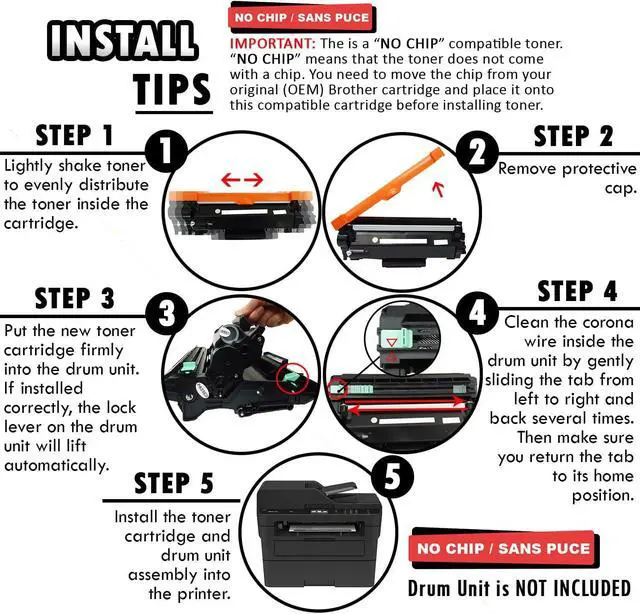 INSTALL TIPS

NO CHIP / SANS PUCE

IMPORTANT: The is a "NO CHIP" compatible toner. "NO CHIP" means that the toner does not come with a chip. You need to move the chip from your original (OEM) Brother cartridge and place it onto this compatible cartridge before installing toner.

STEP 1

1

Lightly shake toner to evenly distribute the toner inside the cartridge.

STEP 2

2

Remove protective cap.

STEP 3

3

Put the new toner cartridge firmly into the drum unit. If installed correctly, the lock lever on the drum unit will lift automatically.

STEP 4

4

Clean the corona wire inside the drum unit by gently sliding the tab from left to right and back several times. Then make sure you return the tab to its home position.

STEP 5

5

Install the toner cartridge and drum unit assembly into the printer.

NO CHIP / SANS PUCE

Drum Unit is NOT INCLUDED