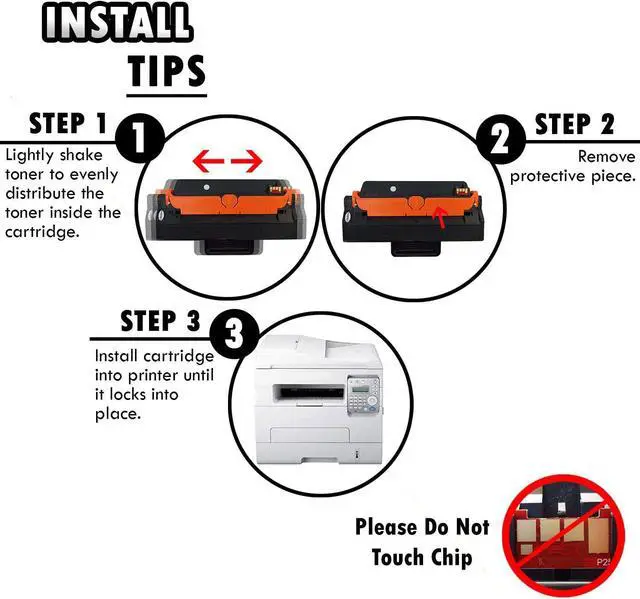 INSTALL
TIPS

STEP 1
1
Lightly shake toner to evenly distribute the toner inside the cartridge.

2
STEP 2
Remove protective piece.

STEP 3
3
Install cartridge into printer until it locks into place.

Please Do Not Touch Chip

P2