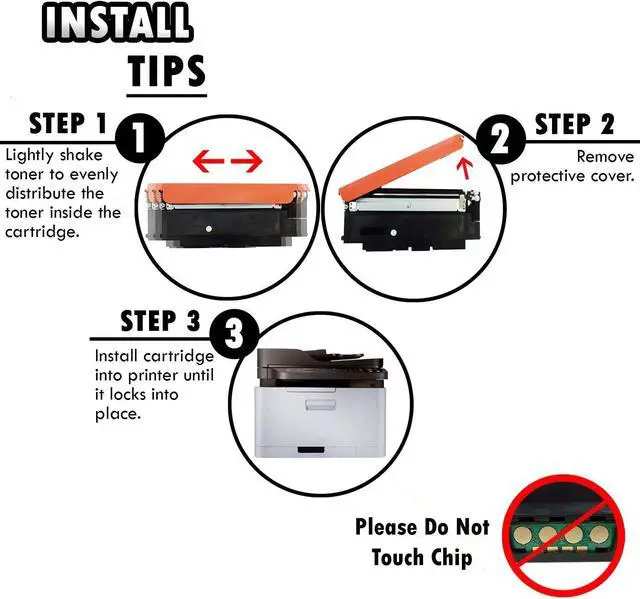 INSTALL
TIPS

STEP 1
1
Lightly shake toner to evenly distribute the toner inside the cartridge.

2
STEP 2
Remove protective cover.

STEP 3
3
Install cartridge into printer until it locks into place.

Please Do Not Touch Chip