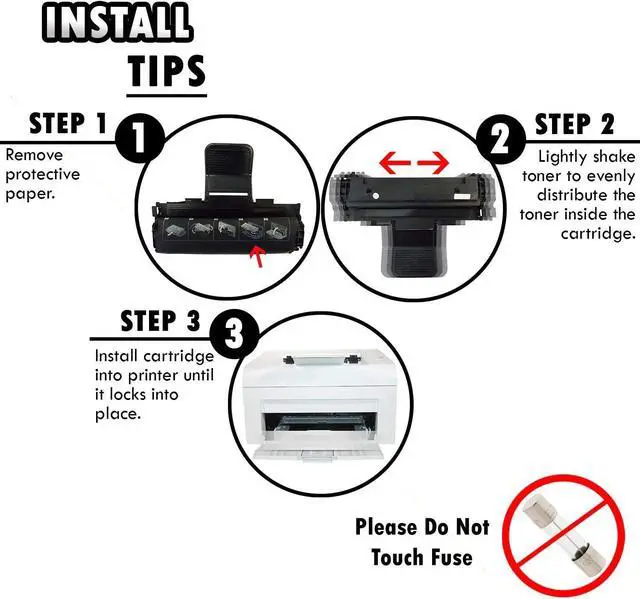 INSTALL
TIPS

STEP 1
1
Remove protective paper.

2
STEP 2
Lightly shake toner to evenly distribute the toner inside the cartridge.

STEP 3
3
Install cartridge into printer until it locks into place.

Please Do Not Touch Fuse