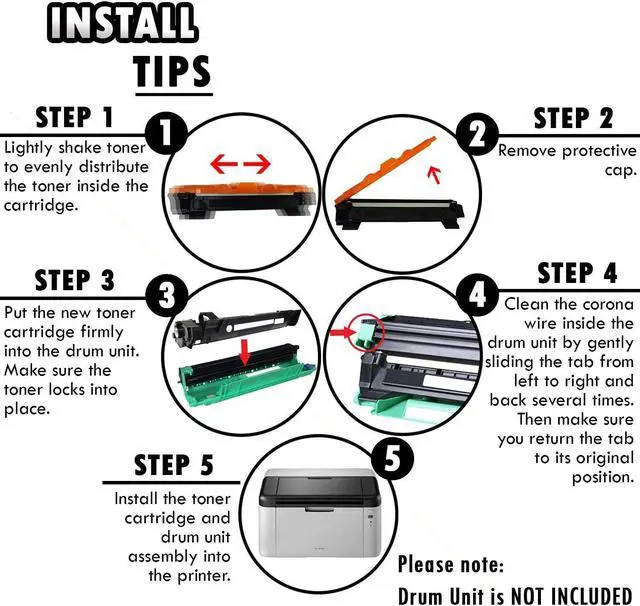 INSTALL TIPS

STEP 1
1
Lightly shake toner to evenly distribute the toner inside the cartridge.

STEP 2
2
Remove protective cap.

STEP 3
3
Put the new toner cartridge firmly into the drum unit. Make sure the toner locks into place.

STEP 4
4
Clean the corona wire inside the drum unit by gently sliding the tab from left to right and back several times. Then make sure you return the tab to its original position.

STEP 5
5
Install the toner cartridge and drum unit assembly into the printer.

Please note:
Drum Unit is NOT INCLUDED