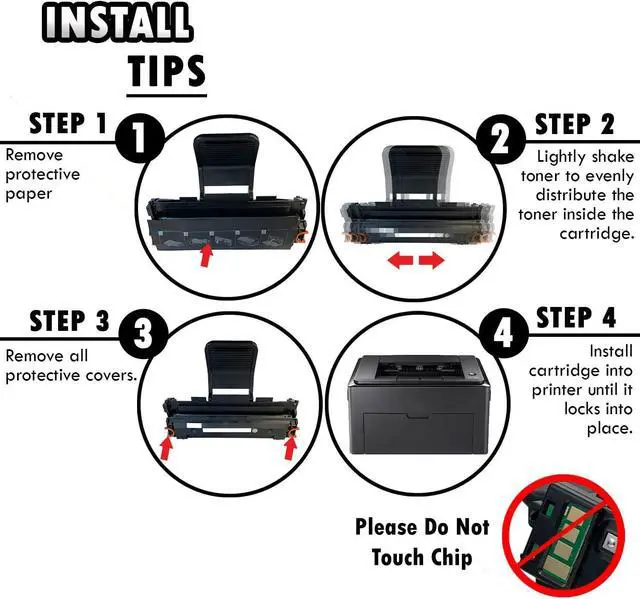 INSTALL TIPS

STEP 1
1
Remove protective paper

2
STEP 2
Lightly shake toner to evenly distribute the toner inside the cartridge.

STEP 3
3
Remove all protective covers.

4
STEP 4
Install cartridge into printer until it locks into place.

Please Do Not Touch Chip