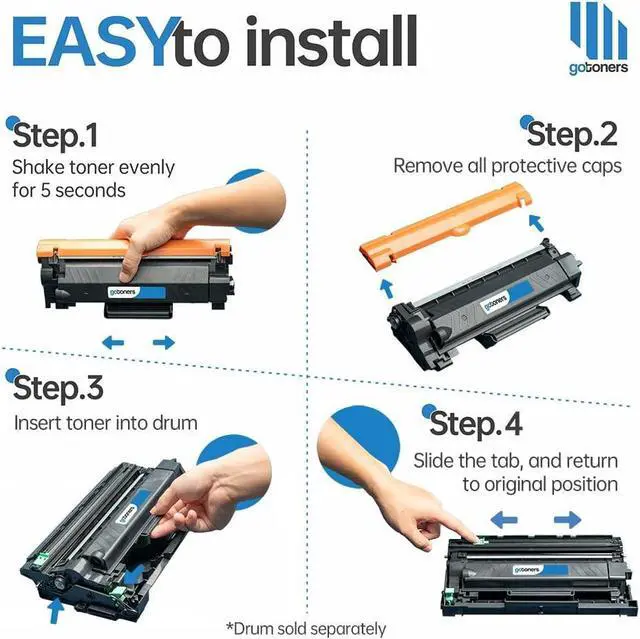 EASYto install

gotoners

Step.1
Shake toner evenly for 5 seconds

gotoners

Step.2
Remove all protective caps

gotoners

Step.3
Insert toner into drum

gotoners

Step.4
Slide the tab, and return to original position

gotoners

*Drum sold separately