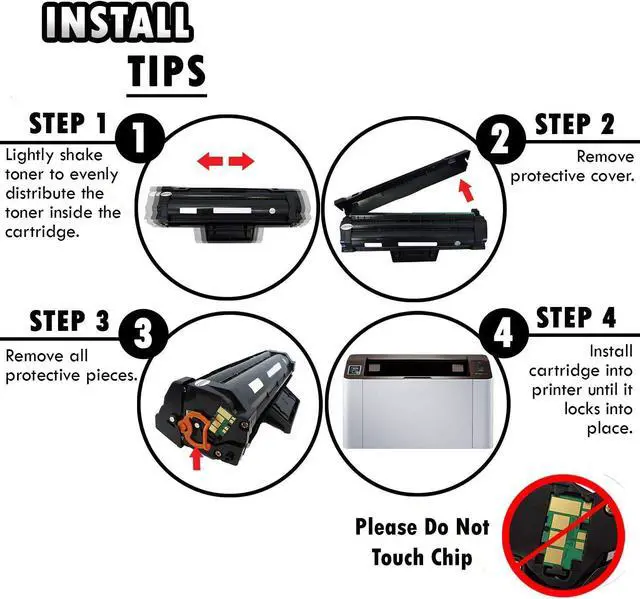 INSTALL
TIPS

STEP 1
1
Lightly shake toner to evenly distribute the toner inside the cartridge.

2
STEP 2
Remove protective cover.

STEP 3
3
Remove all protective pieces.

4
STEP 4
Install cartridge into printer until it locks into place.

Please Do Not Touch Chip