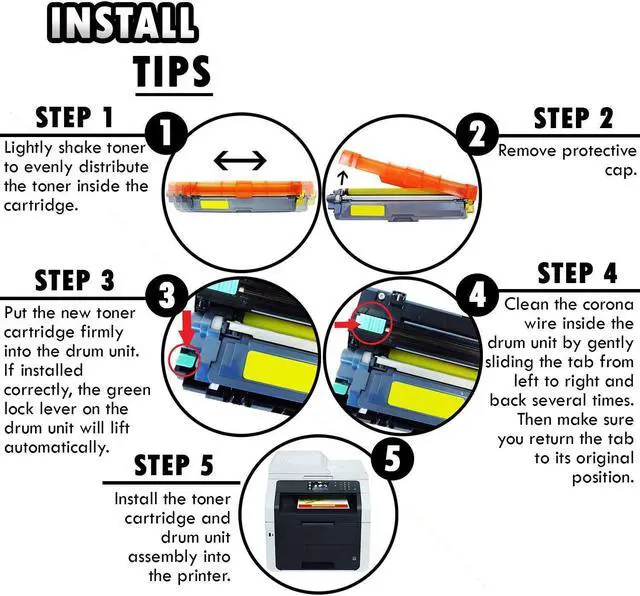 INSTALL TIPS

STEP 1

1

Lightly shake toner to evenly distribute the toner inside the cartridge.

STEP 2

2

Remove protective cap.

STEP 3

3

Put the new toner cartridge firmly into the drum unit. If installed correctly, the green lock lever on the drum unit will lift automatically.

STEP 4

4

Clean the corona wire inside the drum unit by gently sliding the tab from left to right and back several times. Then make sure you return the tab to its original position.

STEP 5

5

Install the toner cartridge and drum unit assembly into the printer.