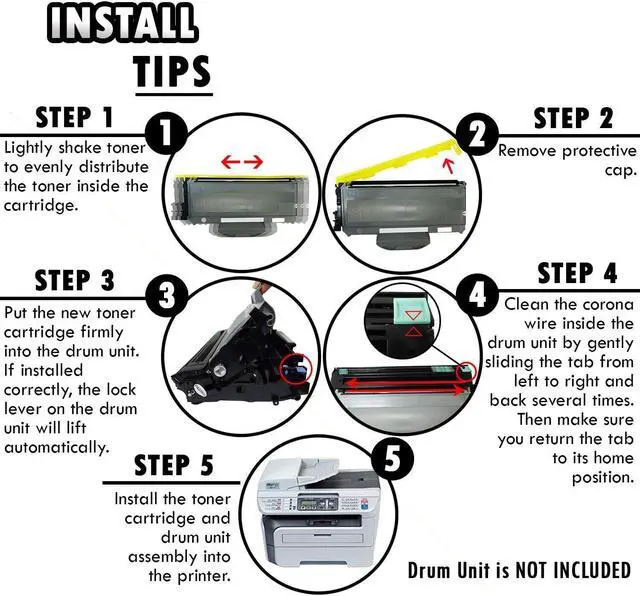 INSTALL TIPS

STEP 1

1

Lightly shake toner to evenly distribute the toner inside the cartridge.

STEP 2

2

Remove protective cap.

STEP 3

3

Put the new toner cartridge firmly into the drum unit. If installed correctly, the lock lever on the drum unit will lift automatically.

STEP 4

4

Clean the corona wire inside the drum unit by gently sliding the tab from left to right and back several times. Then make sure you return the tab to its home position.

STEP 5

5

Install the toner cartridge and drum unit assembly into the printer.

Drum Unit is NOT INCLUDED