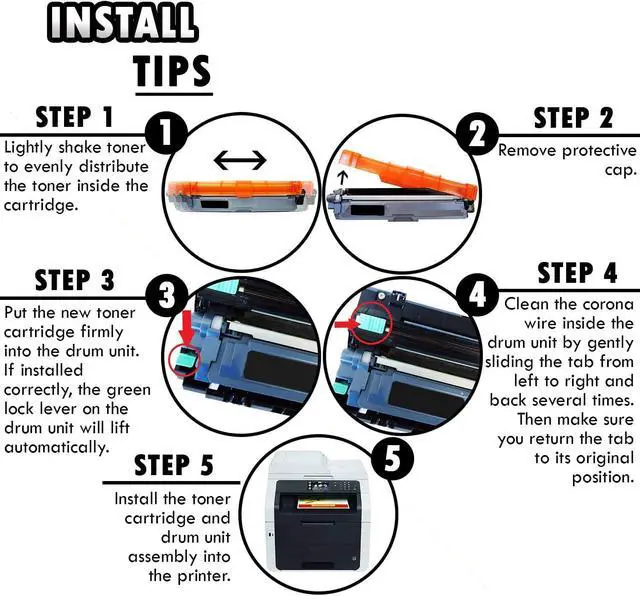 INSTALL
TIPS

STEP 1
1
Lightly shake toner to evenly distribute the toner inside the cartridge.

STEP 2
2
Remove protective cap.

STEP 3
3
Put the new toner cartridge firmly into the drum unit. If installed correctly, the green lock lever on the drum unit will lift automatically.

STEP 4
4
Clean the corona wire inside the drum unit by gently sliding the tab from left to right and back several times. Then make sure you return the tab to its original position.

STEP 5
5
Install the toner cartridge and drum unit assembly into the printer.