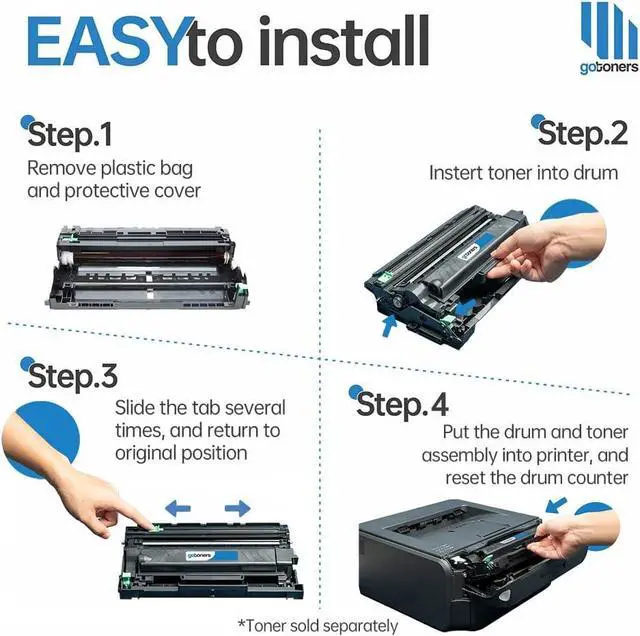 EASYto install

gotoners

Step.1
Remove plastic bag and protective cover

Step.2
Instert toner into drum

gotoners

Step.3
Slide the tab several times, and return to original position

gotoners

Step.4
Put the drum and toner assembly into printer, and reset the drum counter

*Toner sold separately