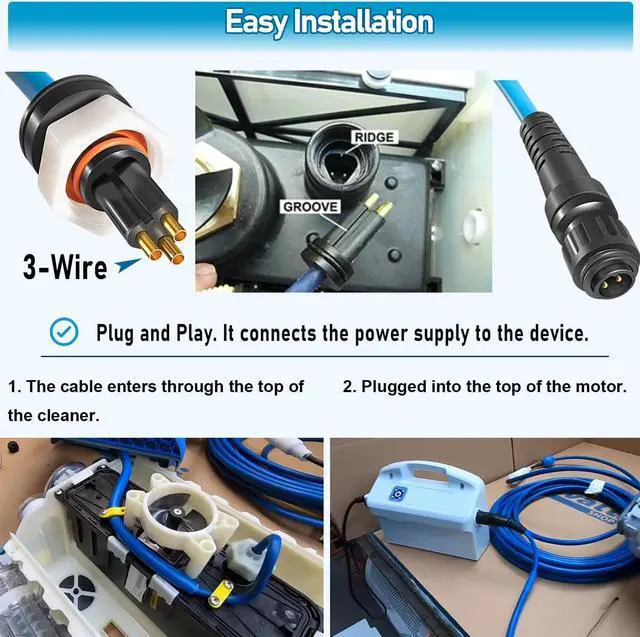 Easy Installation

RIDGE

GROOVE

3-Wire

Plug and Play. It connects the power supply to the device.

1. The cable enters through the top of the cleaner.

2. Plugged into the top of the motor.

SHOP