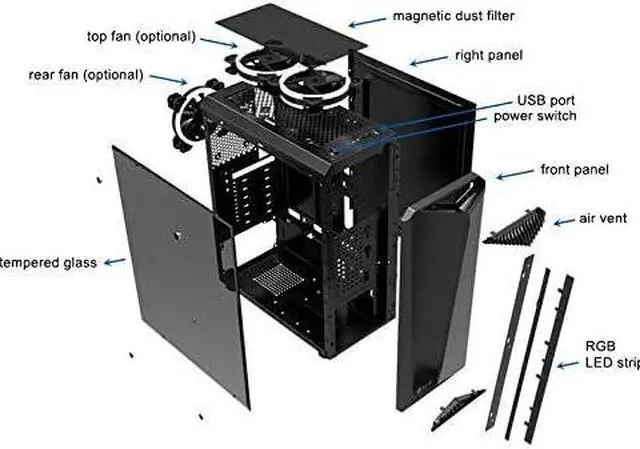 magnetic dust filter
top fan (optional)
right panel
rear fan (optional)
USB port
power switch
front panel
air vent
tempered glass
RGB
LED strip