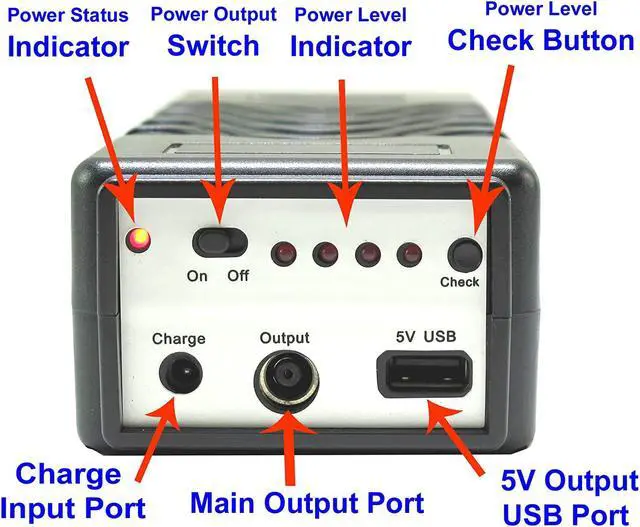 Power Status
Indicator

Power Output
Switch

Power Level
Indicator

Power Level
Check Button

On Off

Check

Charge

Output

5V USB

Charge
Input Port

Main Output Port

5V Output
USB Port