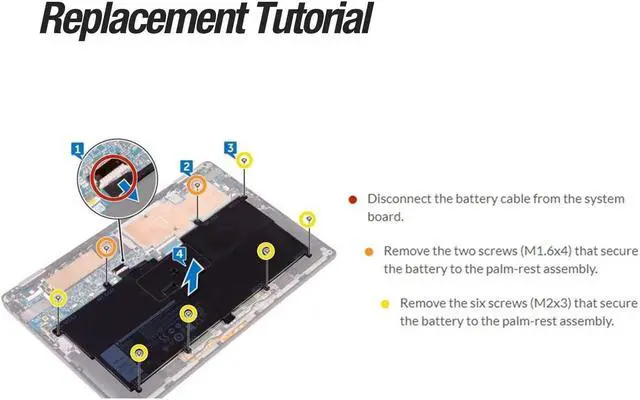 Replacement Tutorial

1

2

3

4

Disconnect the battery cable from the system board.

Remove the two screws (M1.6x4) that secure the battery to the palm-rest assembly.

Remove the six screws (M2x3) that secure the battery to the palm-rest assembly.