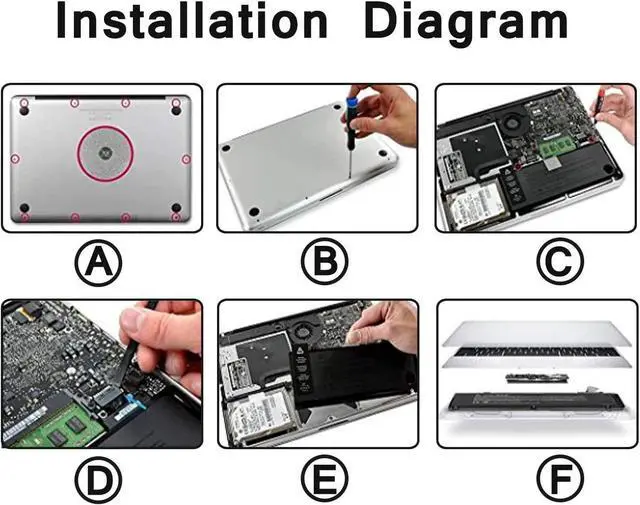 Installation Diagram

A

B

C

D

E

F