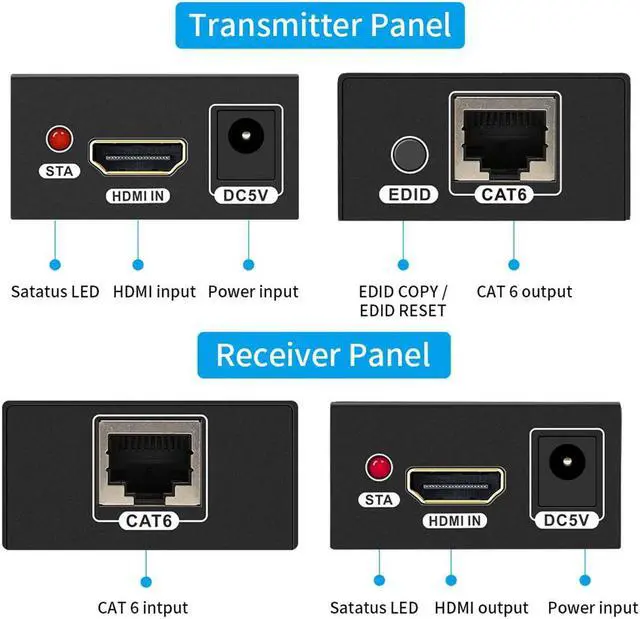 Transmitter Panel

STA

HDMI IN

DC5V

EDID

CAT6

Satatus LED

HDMI input

Power input

EDID COPY / EDID RESET

CAT 6 output

Receiver Panel

CAT6

STA

HDMI IN

DC5V

CAT 6 intput

Satatus LED

HDMI output

Power input