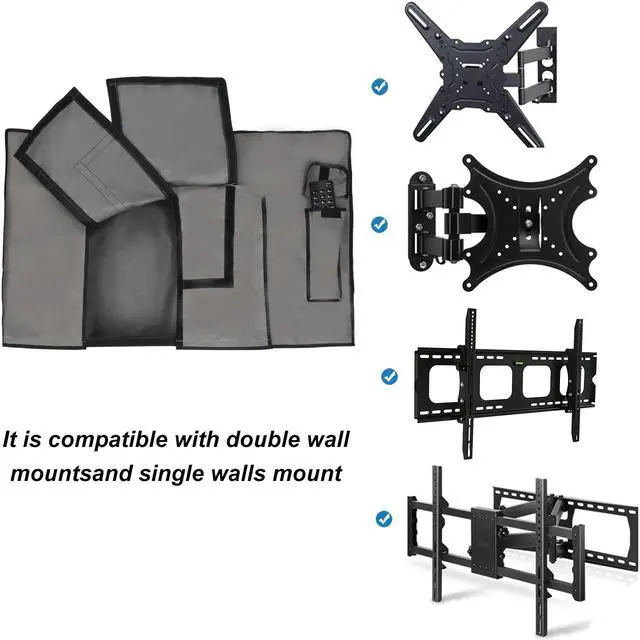 It is compatible with double wall mountsand single walls mount