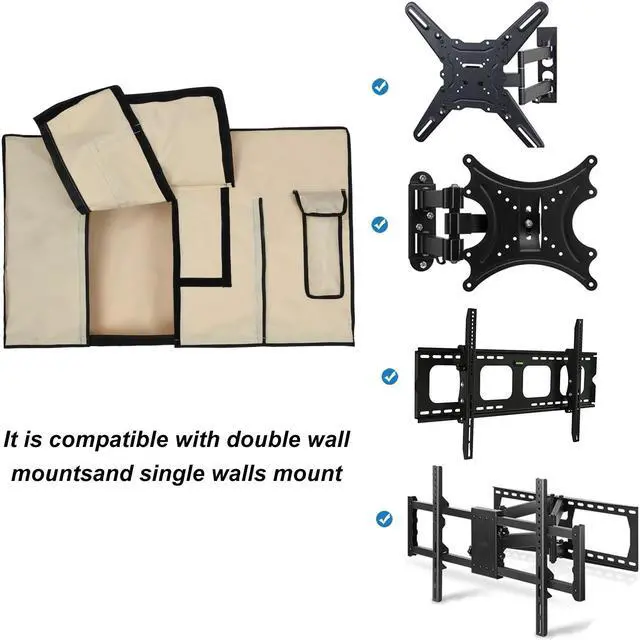 It is compatible with double wall mountsand single walls mount