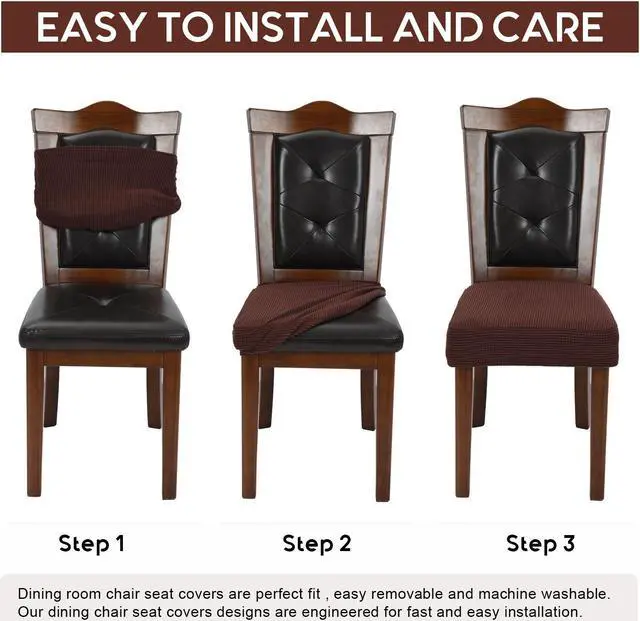 EASY TO INSTALL AND CARE

Step 1

Step 2

Step 3

Dining room chair seat covers are perfect fit , easy removable and machine washable. Our dining chair seat covers designs are engineered for fast and easy installation.