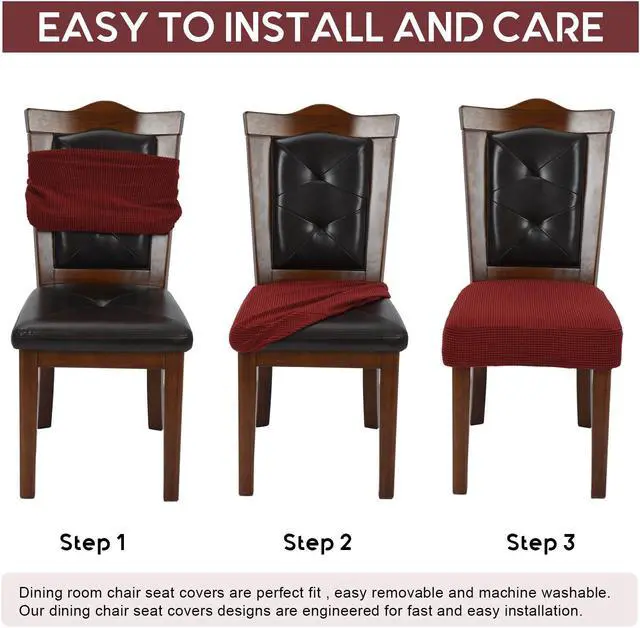 EASY TO INSTALL AND CARE

Step 1

Step 2

Step 3

Dining room chair seat covers are perfect fit , easy removable and machine washable. Our dining chair seat covers designs are engineered for fast and easy installation.