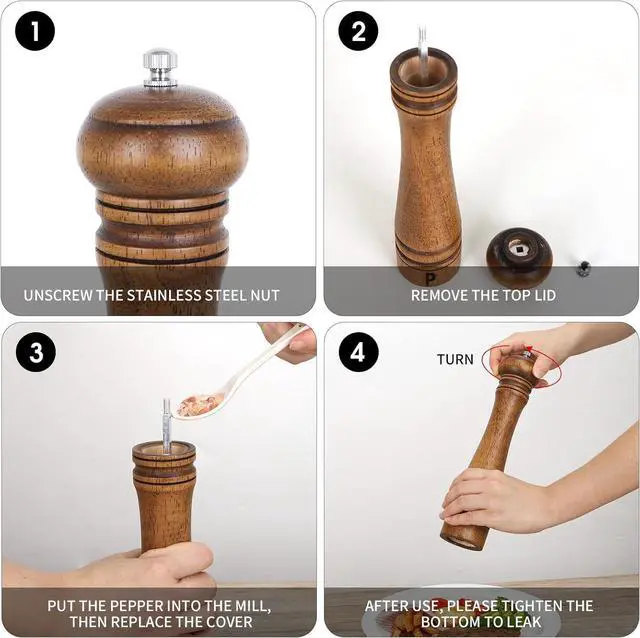 1

UNSCREW THE STAINLESS STEEL NUT

2

P

REMOVE THE TOP LID

3

PUT THE PEPPER INTO THE MILL, THEN REPLACE THE COVER

4

TURN

AFTER USE, PLEASE TIGHTEN THE BOTTOM TO LEAK