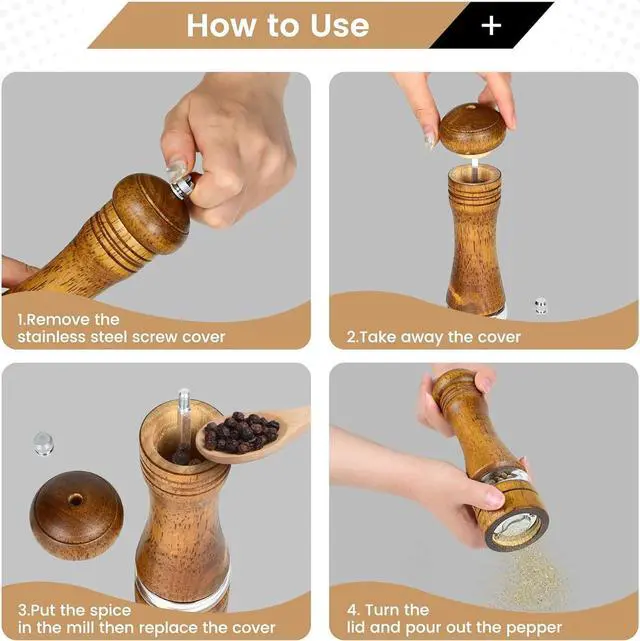 How to Use +

1.Remove the stainless steel screw cover

2.Take away the cover

3.Put the spice in the mill then replace the cover

4. Turn the lid and pour out the pepper