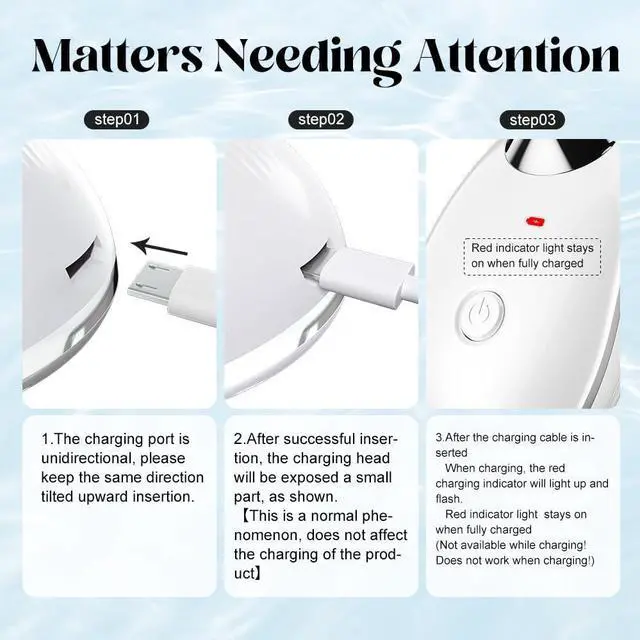 Matters Needing Attention

step01

step02

step03

Red indicator light stays on when fully charged

1.The charging port is unidirectional, please keep the same direction tilted upward insertion.

2.After successful insertion, the charging head will be exposed a small part, as shown.
【This is a normal phenomenon, does not affect the charging of the product】

3.After the charging cable is inserted
When charging, the red charging indicator will light up and flash.
Red indicator light stays on when fully charged
(Not available while charging! Does not work when charging!)