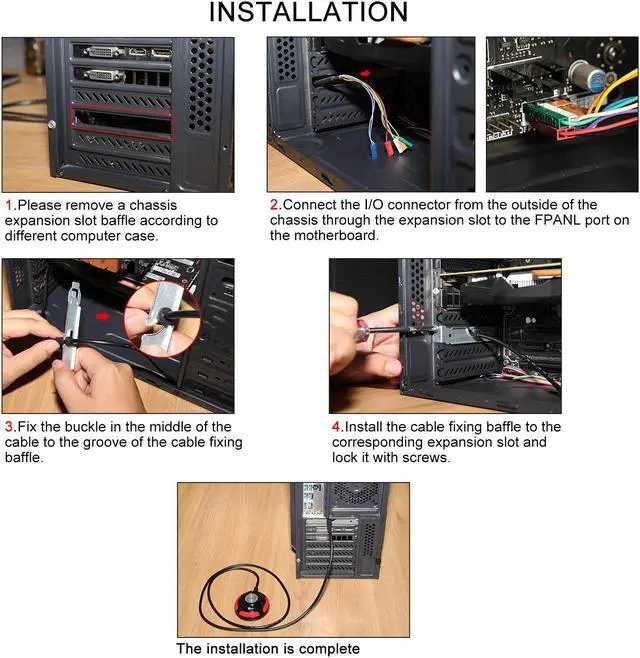 INSTALLATION

1.Please remove a chassis expansion slot baffle according to different computer case.

2.Connect the I/O connector from the outside of the chassis through the expansion slot to the FPANL port on the motherboard.

3.Fix the buckle in the middle of the cable to the groove of the cable fixing baffle.

4.Install the cable fixing baffle to the corresponding expansion slot and lock it with screws.

The installation is complete